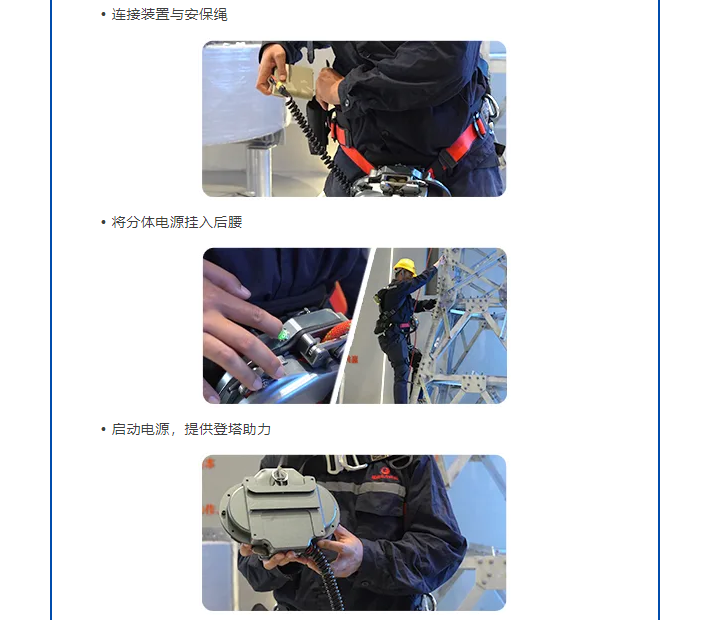 • 连接装置与安保绳

• 将分体电源挂入后腰

• 启动电源，提供登塔助力